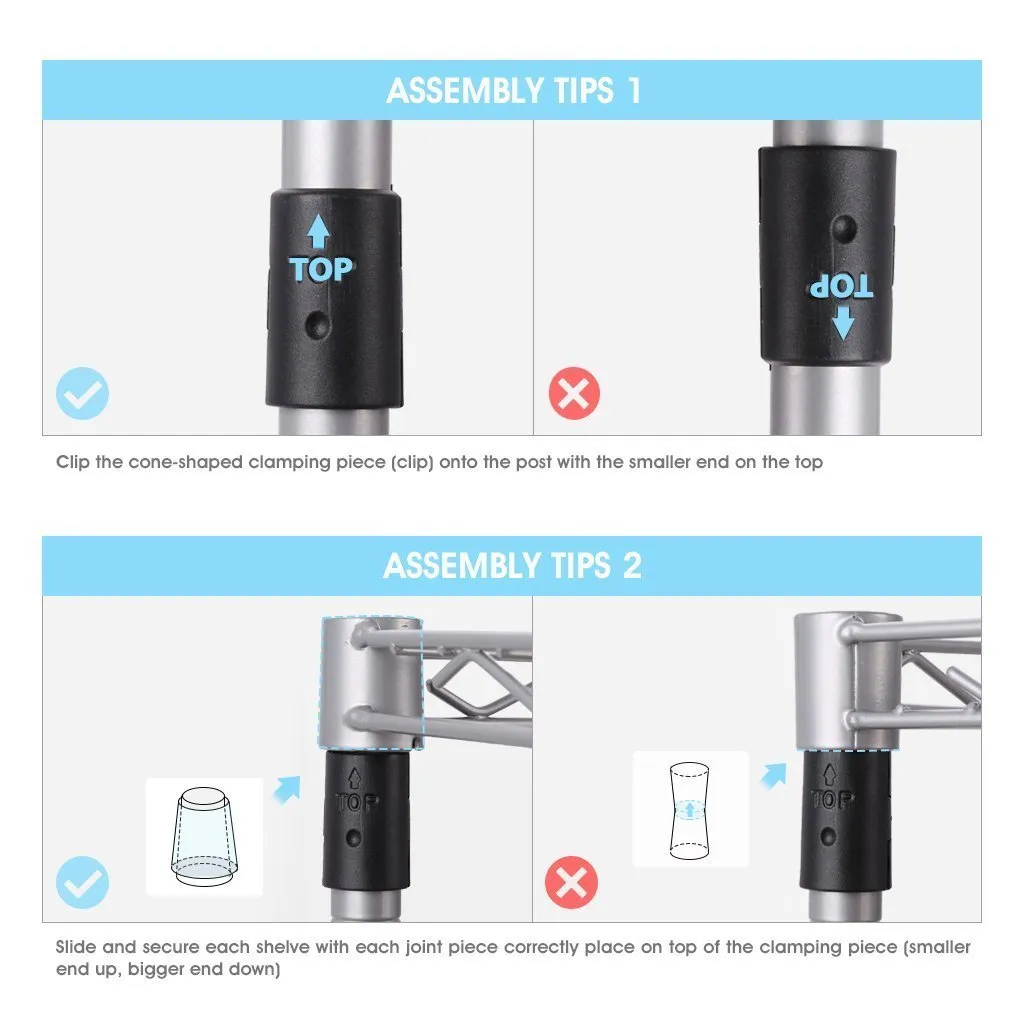 ASSEMBLY TIPS 1

TOP

TOP

Clip the cone-shaped clamping piece (clip) onto the post with the smaller end on the top

ASSEMBLY TIPS 2

TOP

TOP

Slide and secure each shelve with each joint piece correctly place on top of the clamping piece (smaller end up, bigger end down)